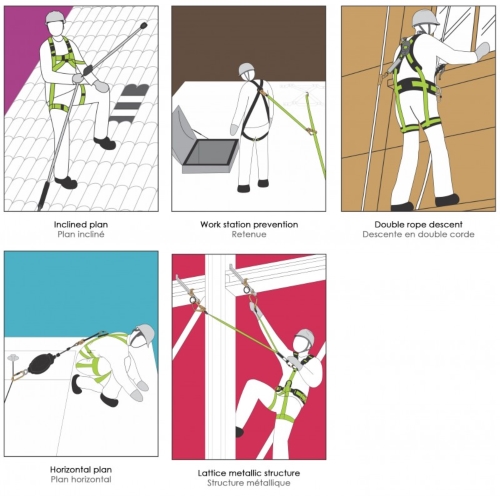 Inclined plan
Plan incliné

Work station prevention
Retenue

Double rope descent
Descente en double corde

Horizontal plan
Plan horizontal

Lattice metallic structure
Structure métallique